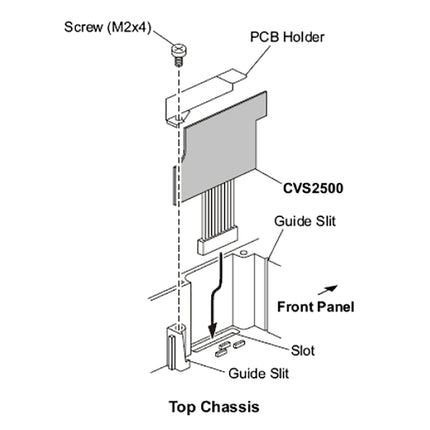 Screw (M2x4)

PCB Holder

CVS2500

Guide Slit

Front Panel

Slot

Guide Slit

Top Chassis