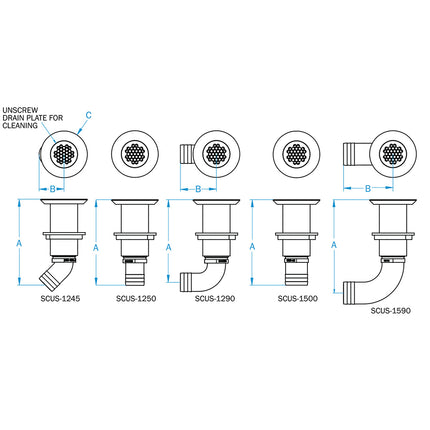 UNSCREW DRAIN PLATE FOR CLEANING

C

B

B

B

A

A

A

A

A

SCUS-1245

SCUS-1250

SCUS-1290

SCUS-1500

SCUS-1590